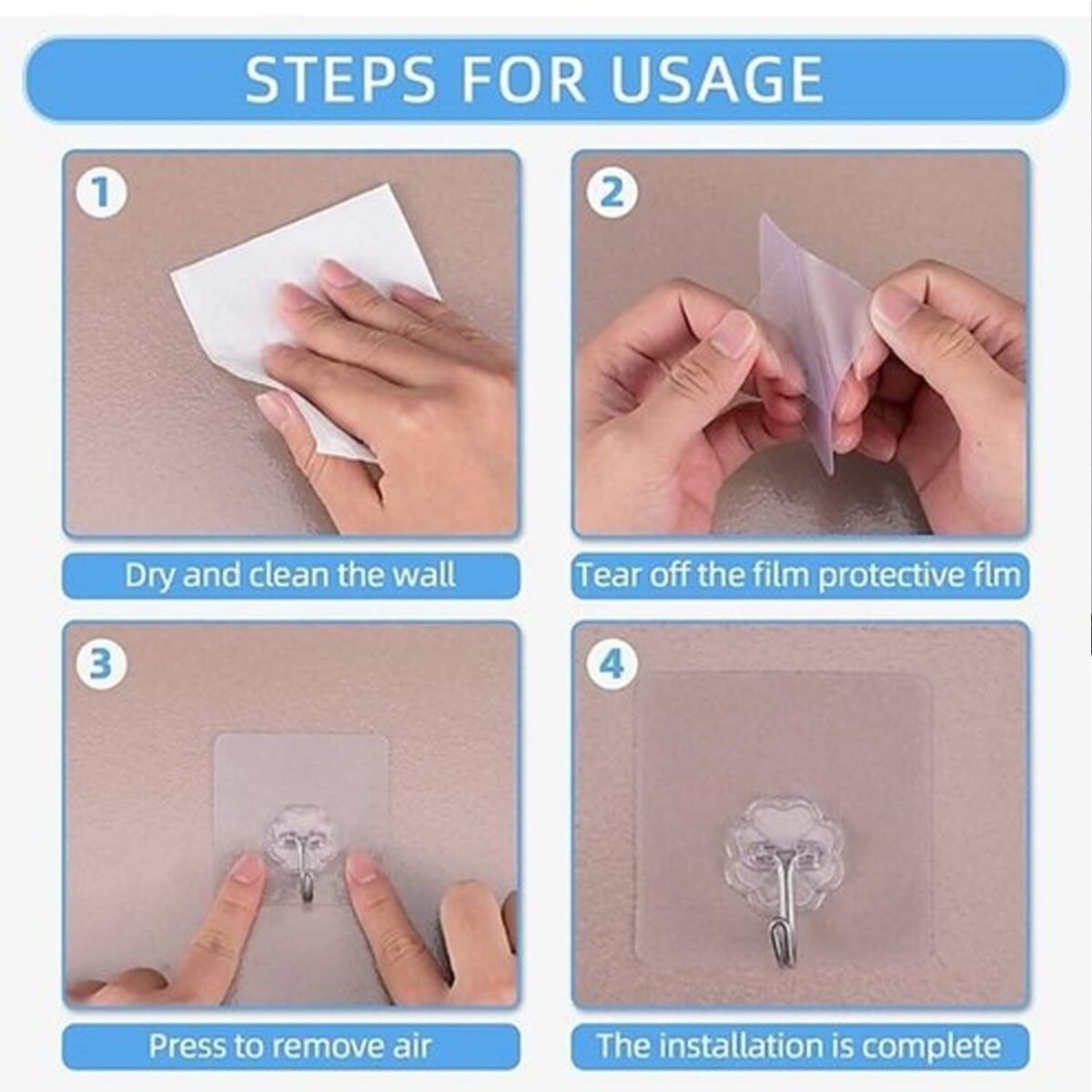 STEPS FOR USAGE

1

Dry and clean the wall

2

Tear off the film protective flm

3

Press to remove air

4

The installation is complete