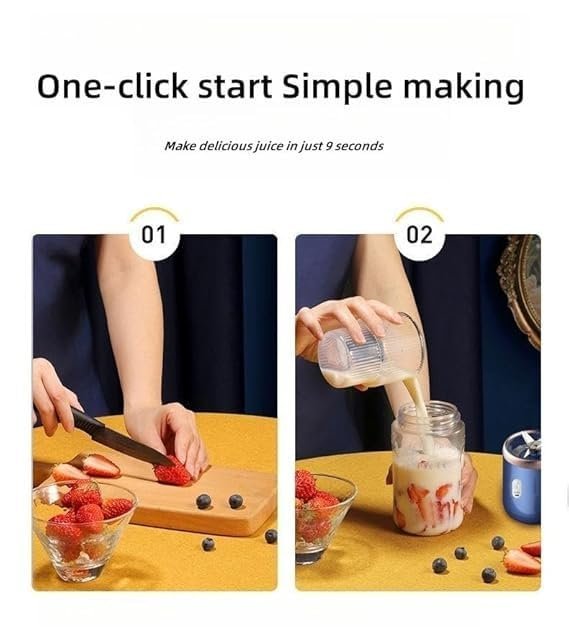 One-click start Simple making

Make delicious juice in just 9 seconds

01

02