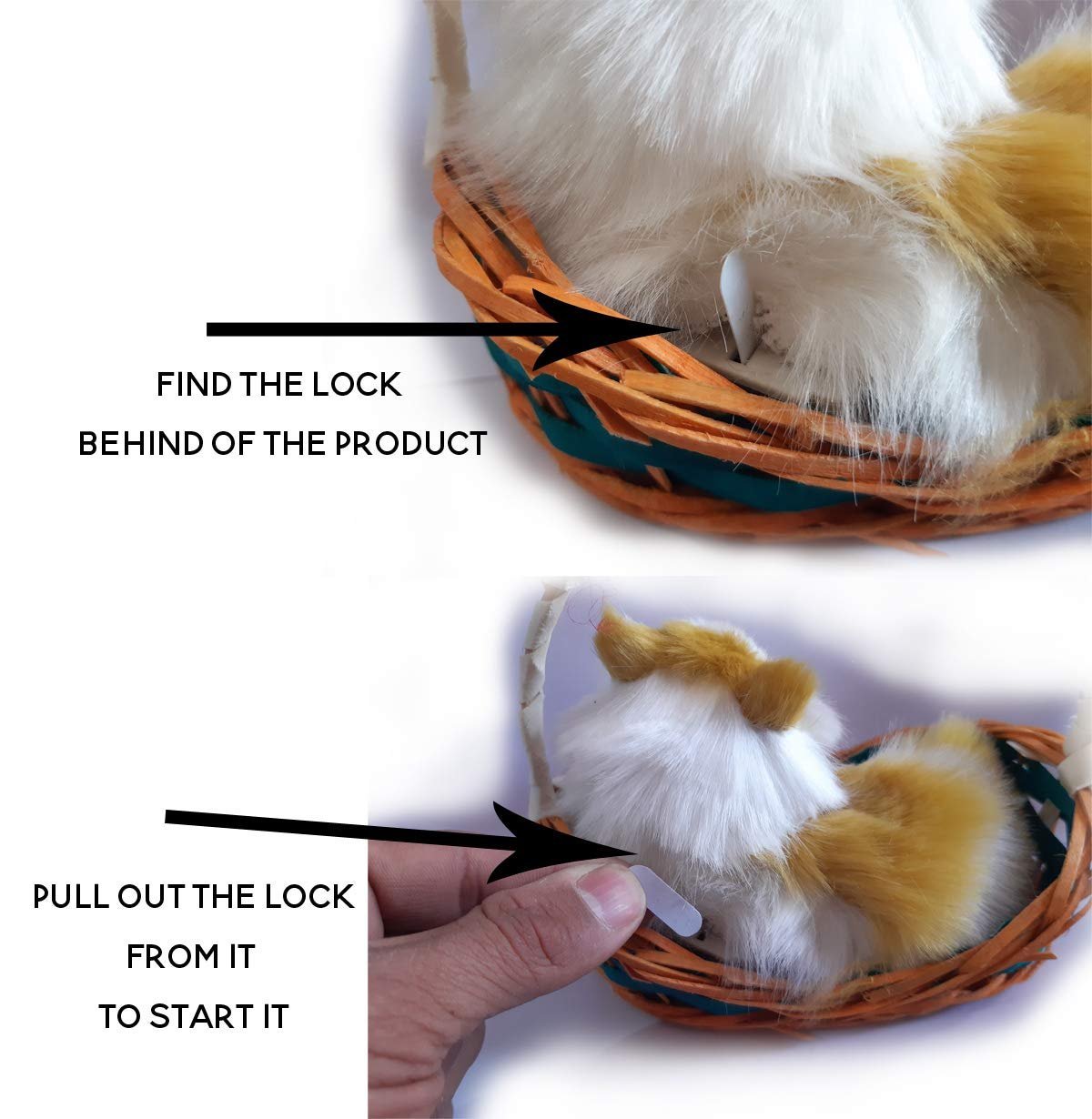 FIND THE LOCK
BEHIND OF THE PRODUCT

PULL OUT THE LOCK
FROM IT
TO START IT